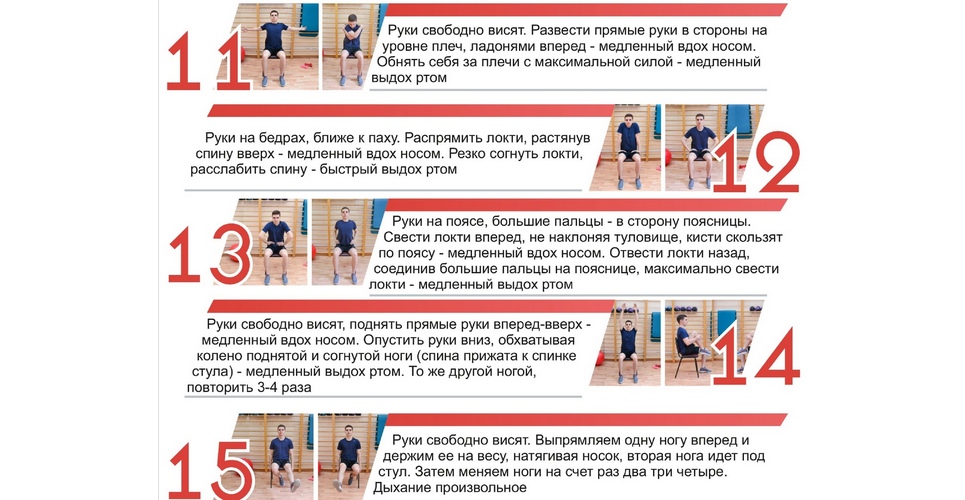 11

Руки свободно висят. Развести прямые руки в стороны на уровне плеч, ладонями вперед - медленный вдох носом. Обнять себя за плечи с максимальной силой - медленный выдох ртом

Руки на бедрах, ближе к паху. Распрямить локти, растянув спину вверх - медленный вдох носом. Резко согнуть локти, расслабить спину - быстрый выдох ртом

12

13

Руки на поясе, большие пальцы - в сторону поясницы. Свести локти вперед, не наклоняя туловище, кисти скользят по поясу - медленный вдох носом. Отвести локти назад, соединив большие пальцы на пояснице, максимально свести локти - медленный выдох ртом

Руки свободно висят, поднять прямые руки вперед-вверх - медленный вдох носом. Опустить руки вниз, обхватывая колено поднятой и согнутой ноги (спина прижата к спинке стула) - медленный выдох ртом. То же другой ногой, повторить 3-4 раза

14

15

Руки свободно висят. Выпрямляем одну ногу вперед и держим ее на весу, натягивая носок, вторая нога идет под стул. Затем меняем ноги на счет раз два три четыре. Дыхание произвольное